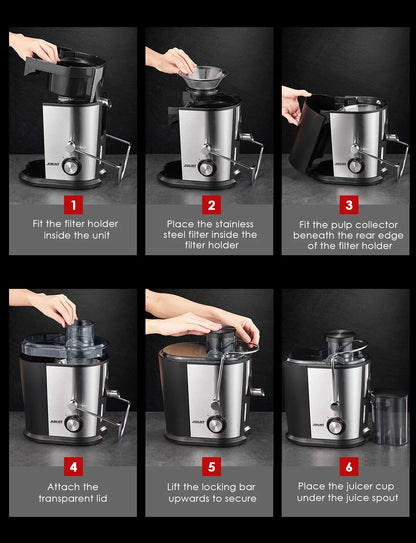 1
Fit the filter holder inside the unit

2
Place the stainless steel filter inside the filter holder

3
Fit the pulp collector beneath the rear edge of the filter holder

4
Attach the transparent lid

5
Lift the locking bar upwards to secure

6
Place the juicer cup under the juice spout