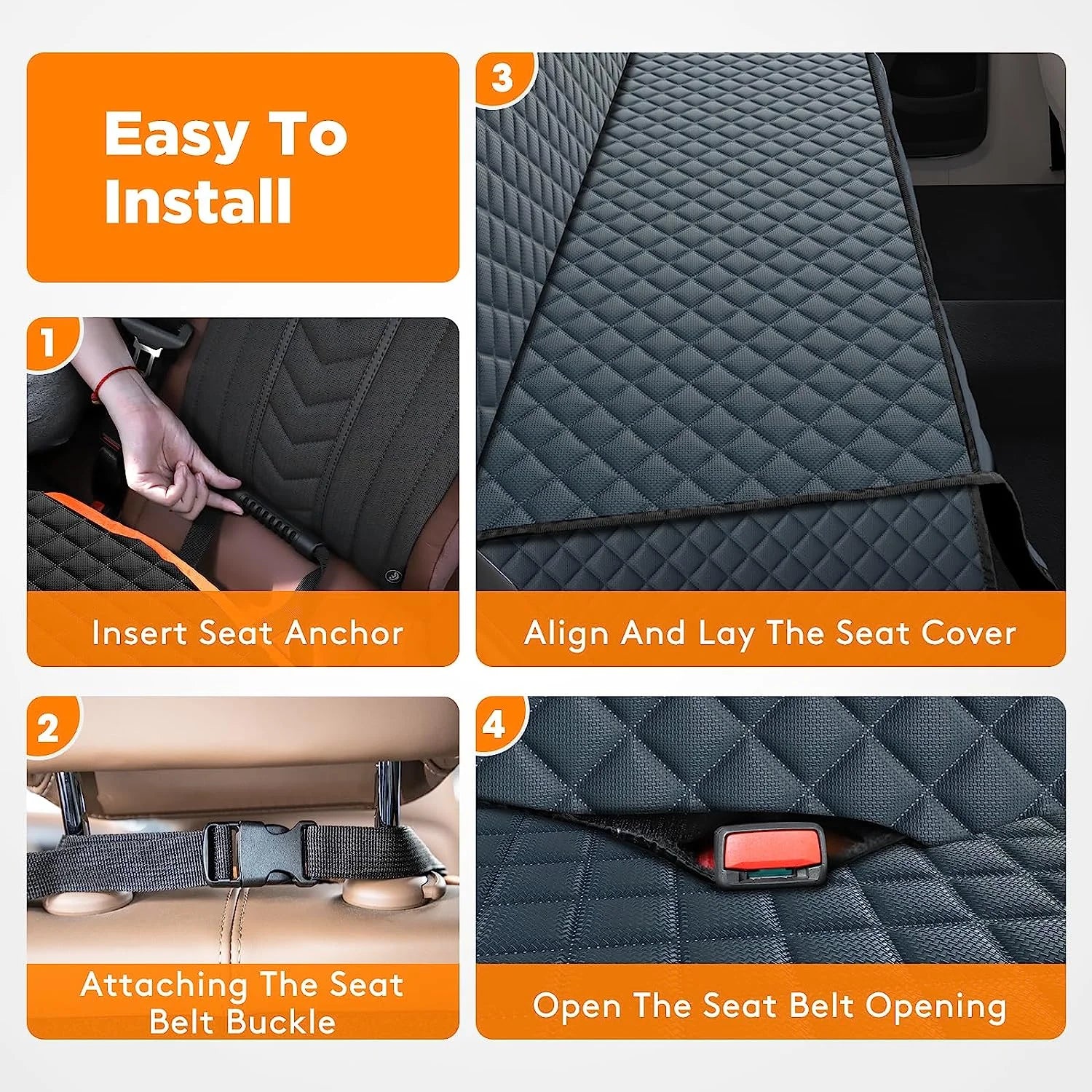 Easy To Install

1

Insert Seat Anchor

2

Attaching The Seat Belt Buckle

3

Align And Lay The Seat Cover

4

Open The Seat Belt Opening